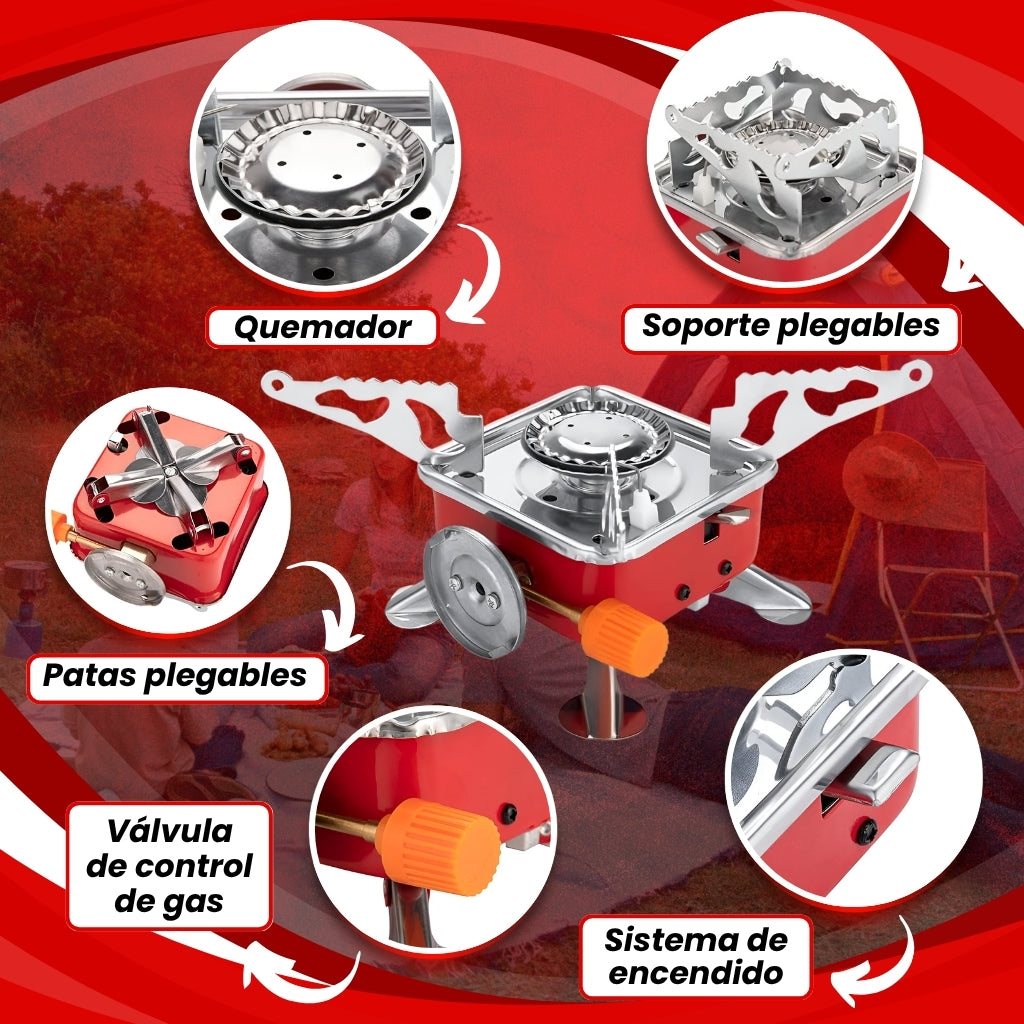 Quemador

Soporte plegables

Patas plegables

Válvula de control de gas

Sistema de encendido