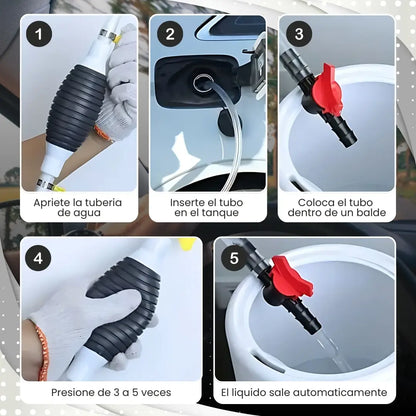 1

Apriete la tubería de agua

2

Inserte el tubo en el tanque

3

Coloca el tubo dentro de un balde

4

Presione de 3 a 5 veces

5

El liquido sale automaticamente