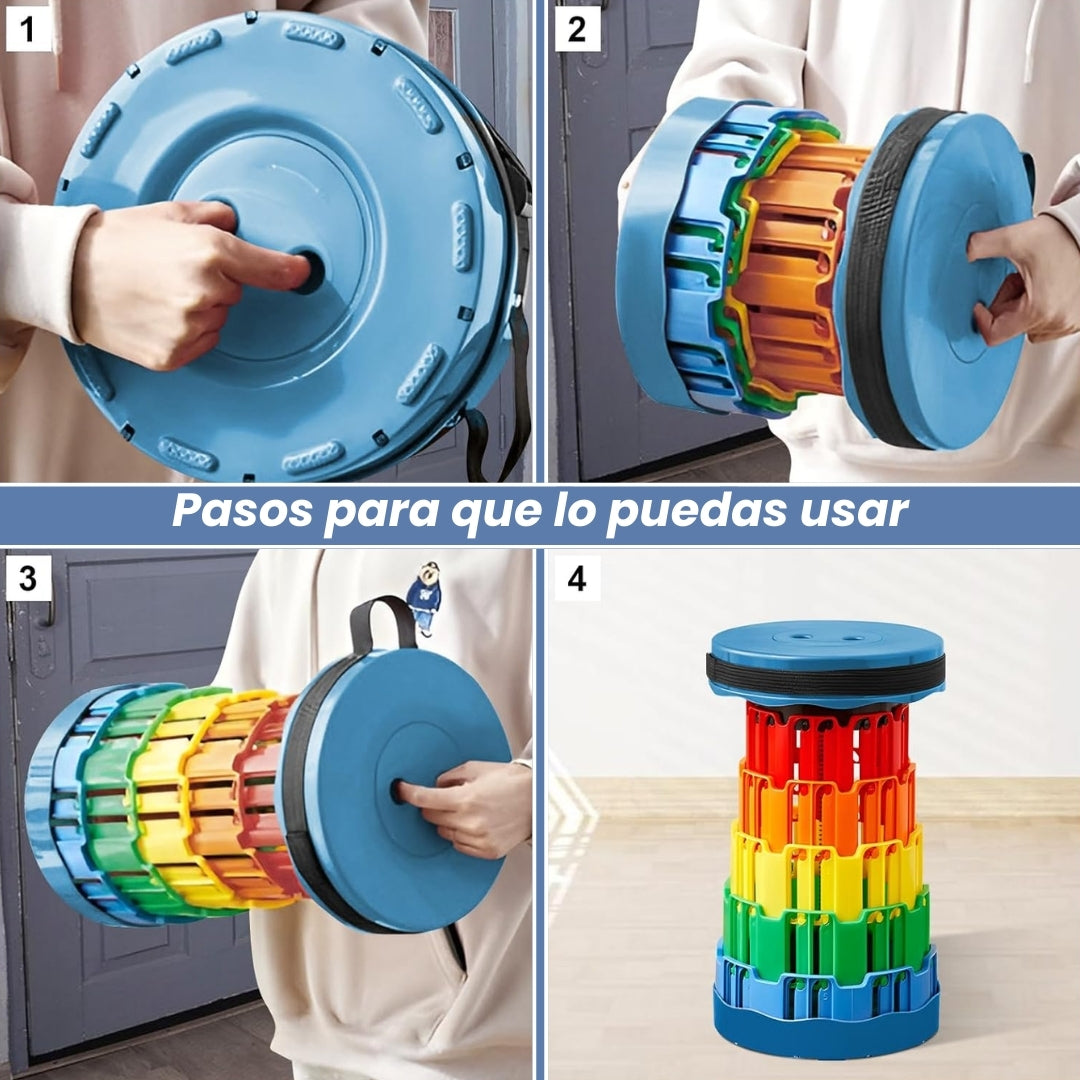 1

2

Pasos para que lo puedas usar

3

4